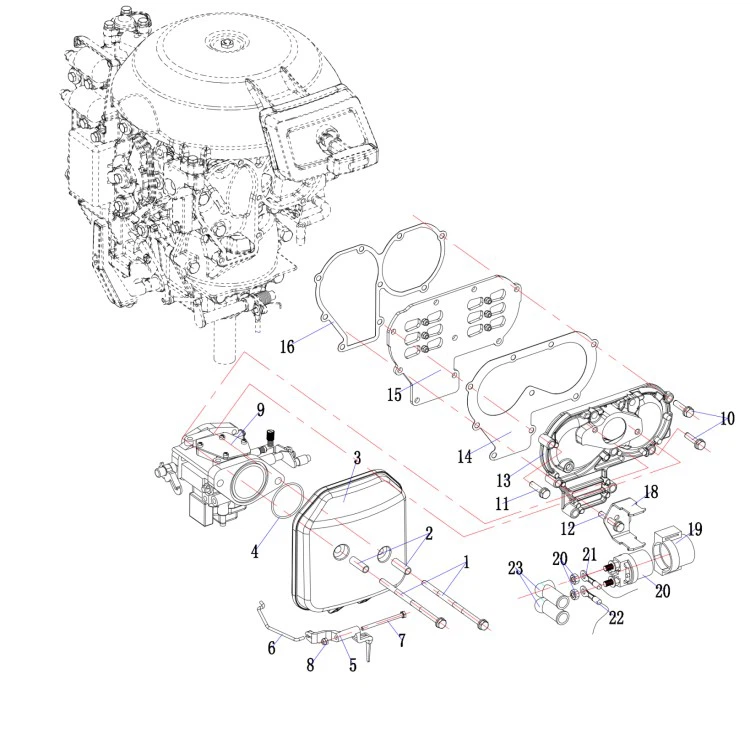 16
15
14
13
10
11
12
18
19
9
3
4
2
1
20
21
23
20
22
6
8
5
7